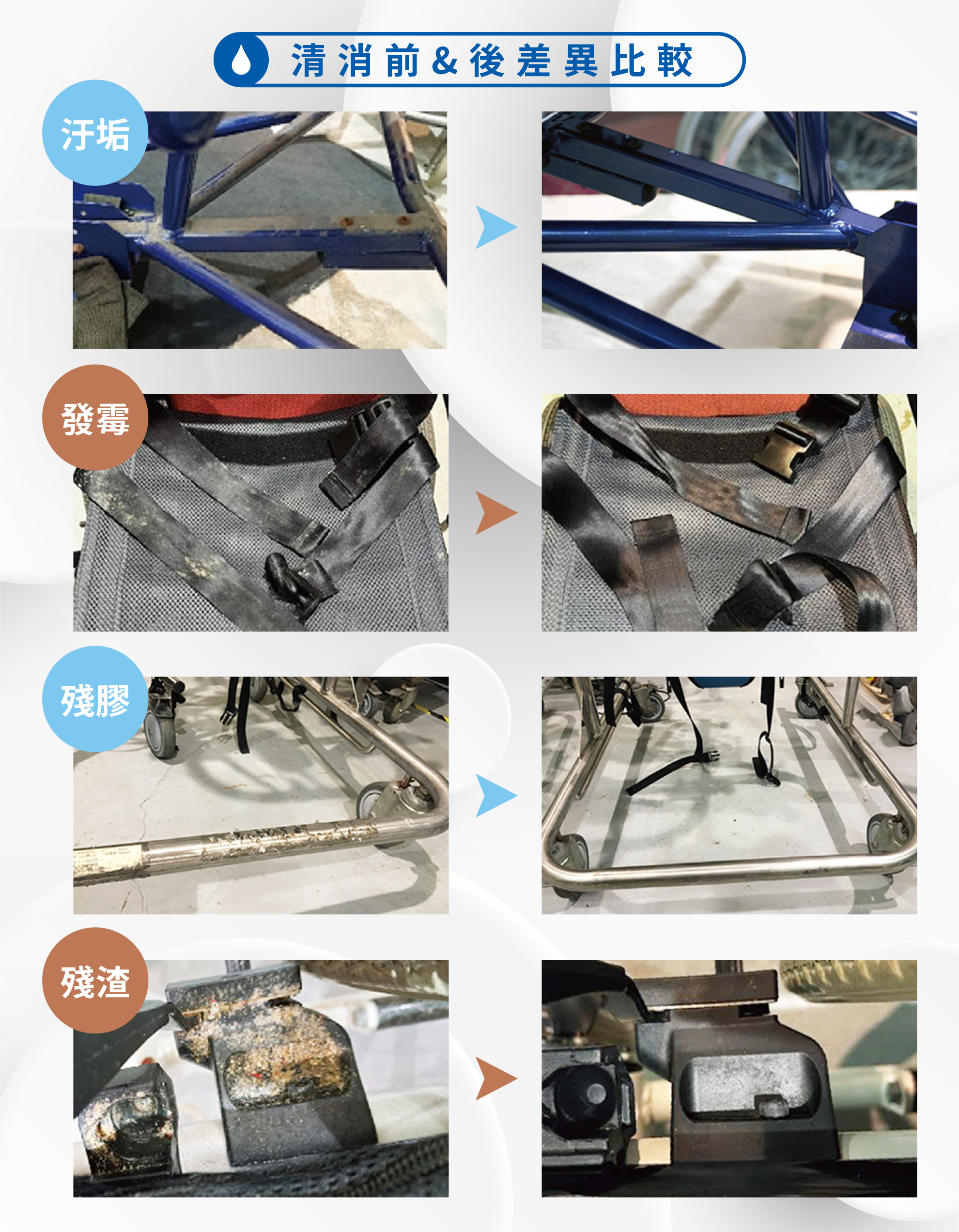 清消前&後差異比較

汙垢

發霉

殘膠

殘渣